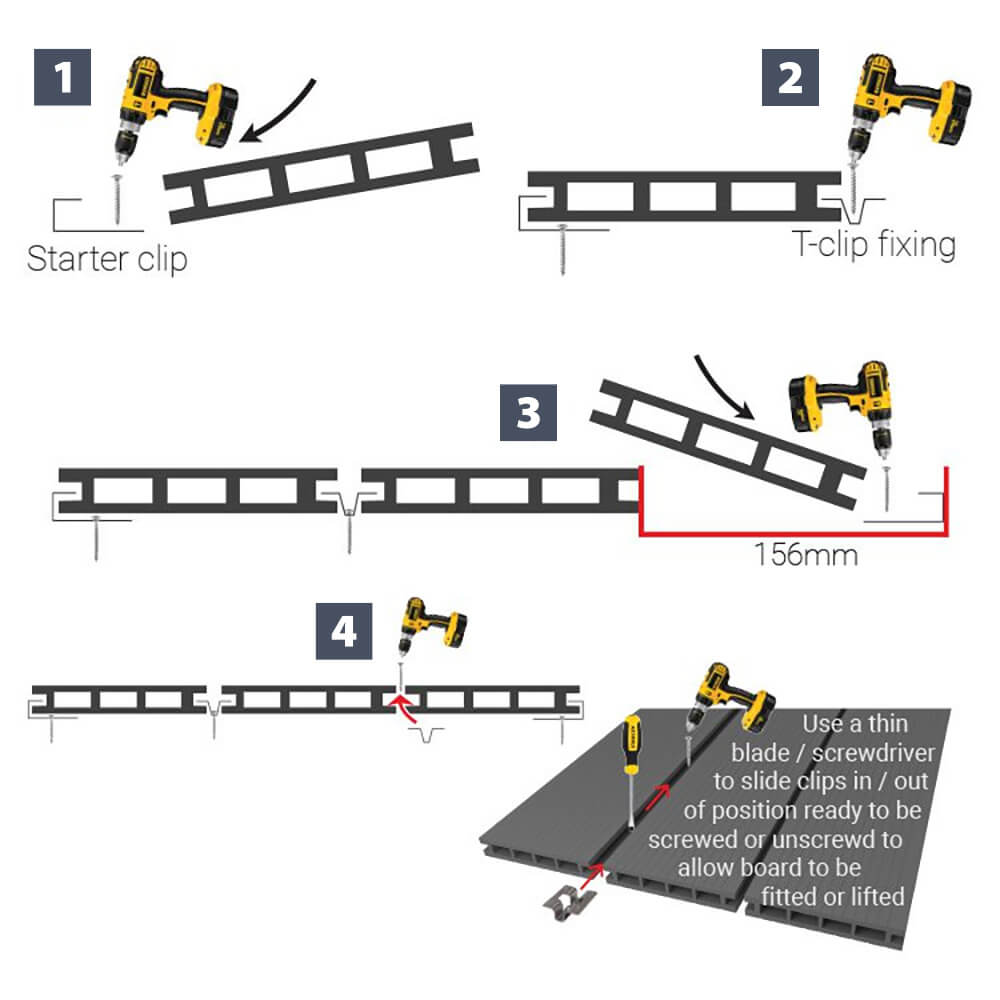 1

Starter clip

2

T-clip fixing

3

156mm

4

Use a thin blade / screwdriver to slide clips in / out of position ready to be screwed or unscrewd to allow board to be fitted or lifted